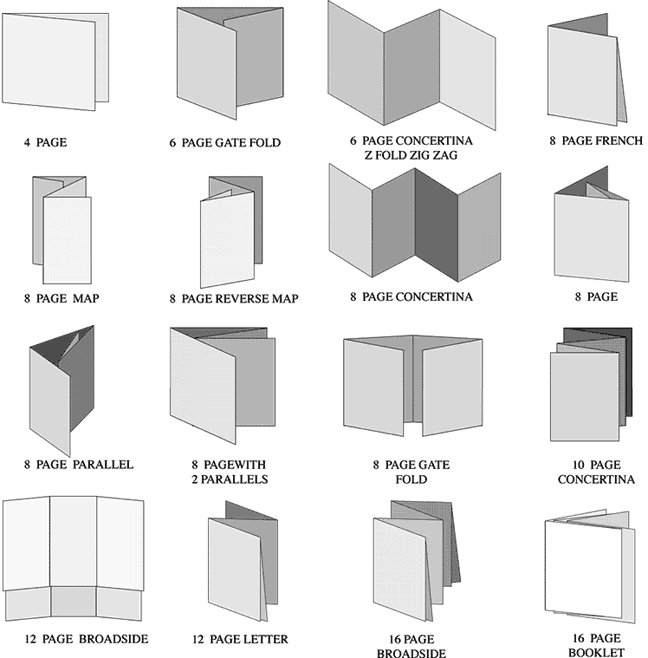 4 PAGE

6 PAGE GATE FOLD

6 PAGE CONCERTINA
Z FOLD ZIG ZAG

8 PAGE FRENCH

8 PAGE MAP

8 PAGE REVERSE MAP

8 PAGE CONCERTINA

8 PAGE

8 PAGE PARALLEL

8 PAGEWITH
2 PARALLELS

8 PAGE GATE
FOLD

10 PAGE
CONCERTINA

12 PAGE BROADSIDE

12 PAGE LETTER

16 PAGE
BROADSIDE

16 PAGE
BOOKLET